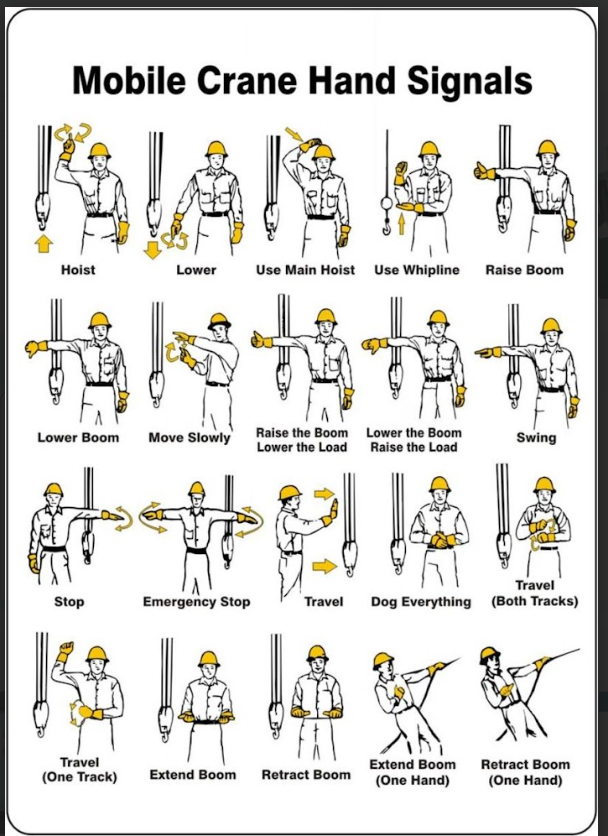 Mobile Crane Hand Signals

Hoist

Lower

Use Main Hoist

Use Whipline

Raise Boom

Lower Boom

Move Slowly

Raise the Boom Lower the Load

Lower the Boom Raise the Load

Swing

Stop

Emergency Stop

Travel

Dog Everything

Travel (Both Tracks)

Travel (One Track)

Extend Boom

Retract Boom

Extend Boom (One Hand)

Retract Boom (One Hand)